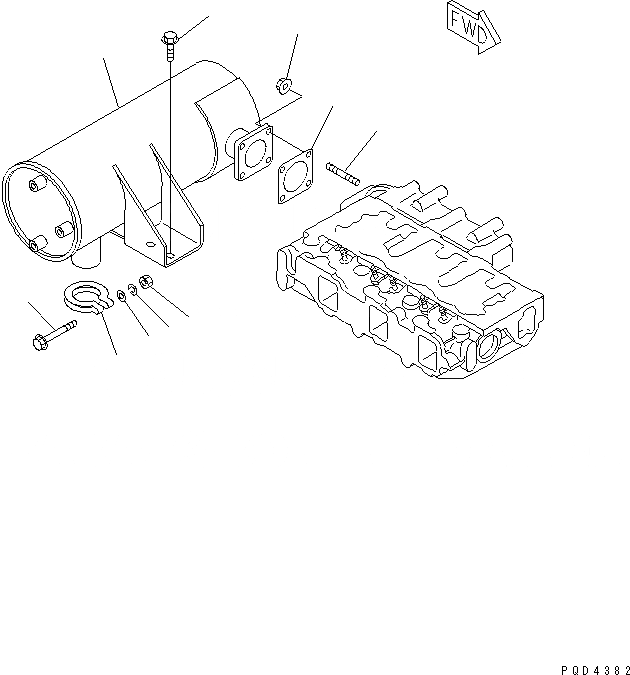 FWD

PQD4382