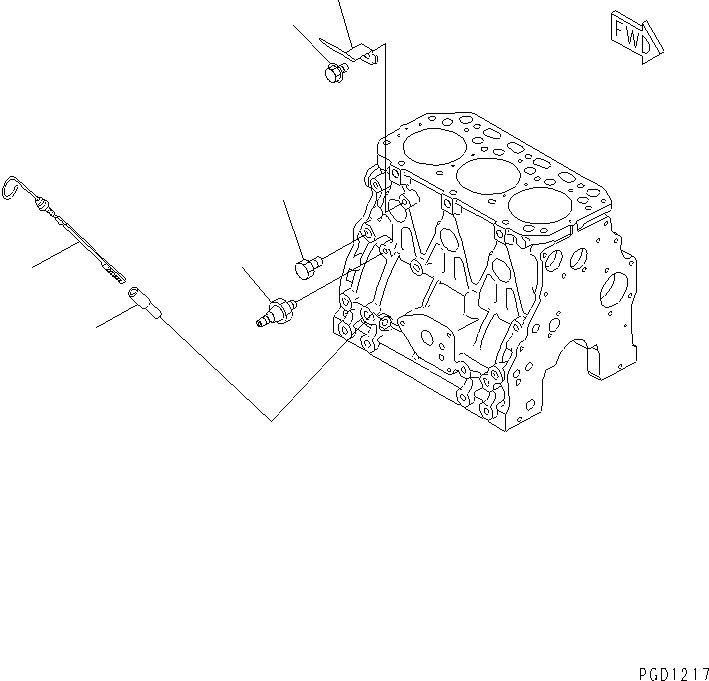 FWD

PGD1217