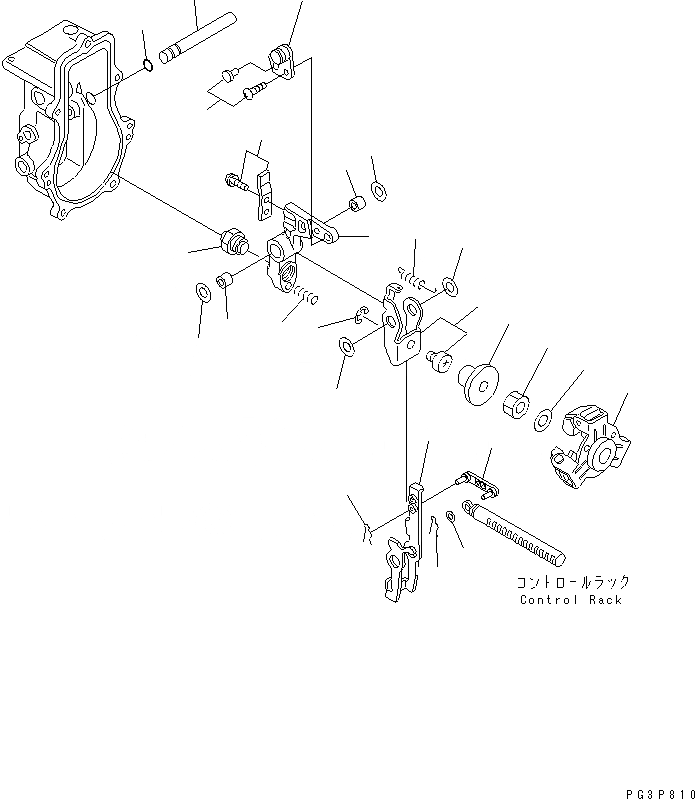 コントロールラック
Control Rack

PG3P810