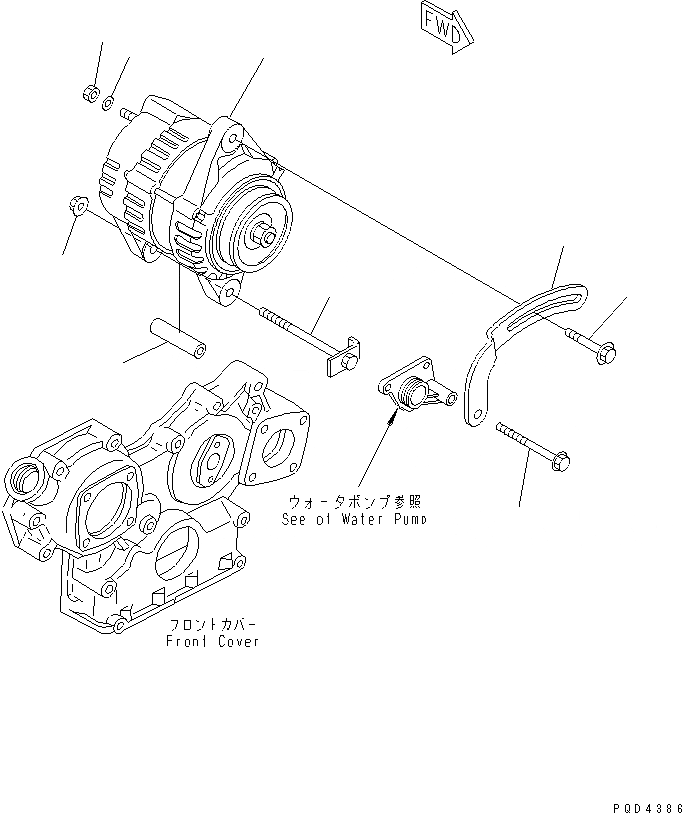 FWD

ウォータポンプ参照
See of Water Pump

フロントカバー
Front Cover

PQD4386