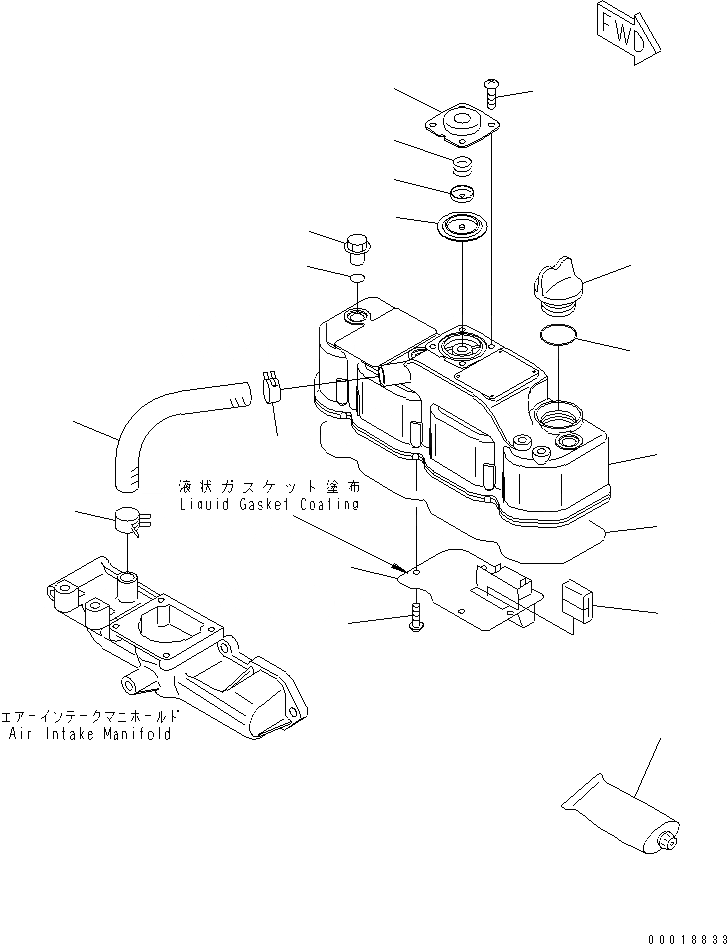 FWD

液状ガスケット塗布
Liquid Gasket Coating

エアーインテークマニホールド
Air Intake Manifold

00018833