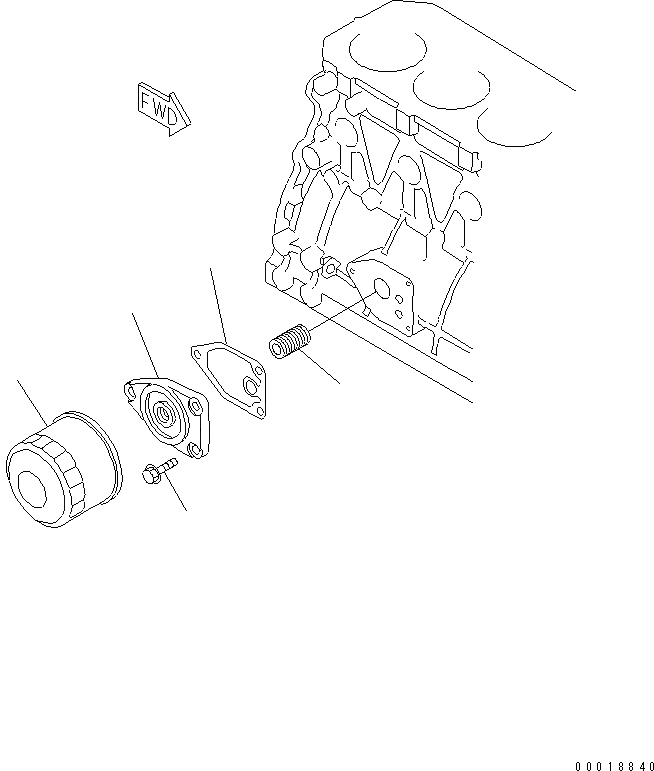 FWD

00018840