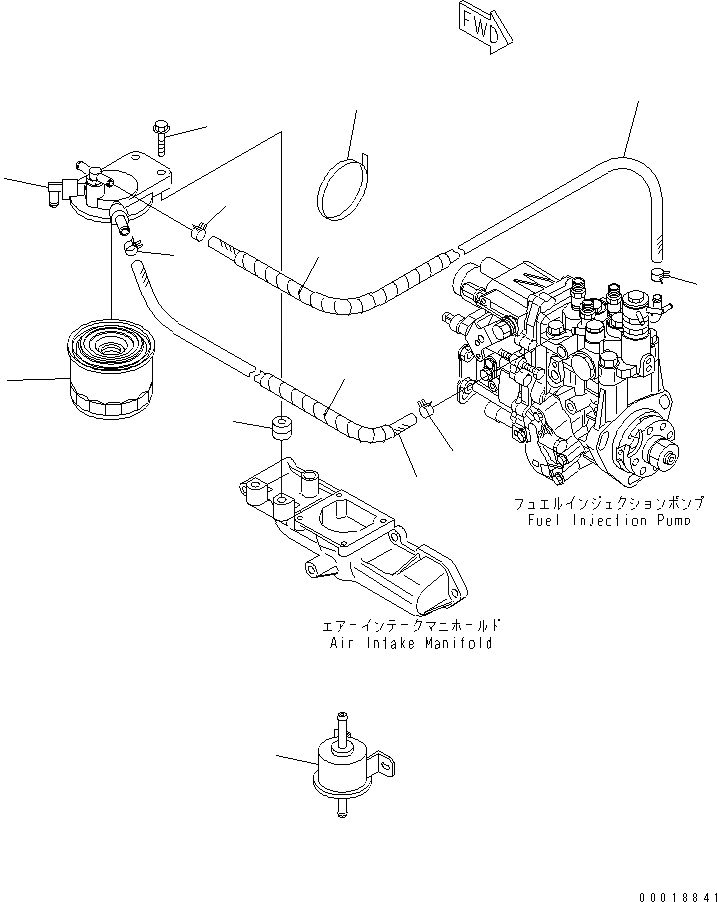 FWD

フュエルインジェクションポンプ
Fuel Injection Pump

エアーインテークマニホールド
Air Intake Manifold

00018841