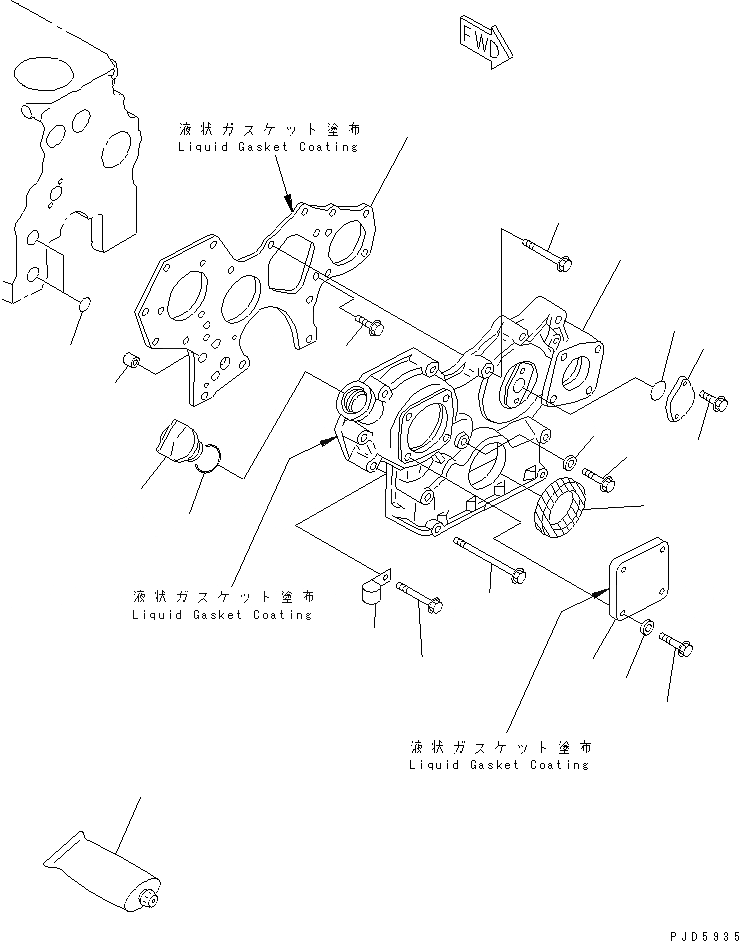 FWD

液状ガスケット塗布
Liquid Gasket Coating

液状ガスケット塗布
Liquid Gasket Coating

液状ガスケット塗布
Liquid Gasket Coating

PJD5935