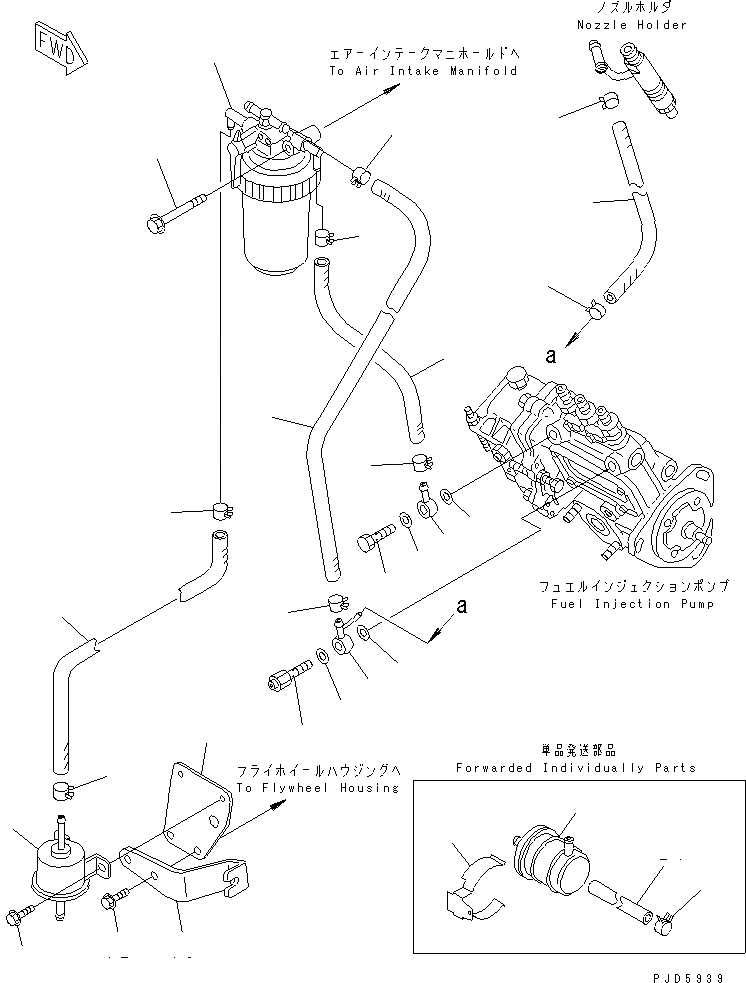 FWD

エアーインテークマニホールドへ
To Air Intake Manifold

ノズルホルダ
Nozzle Holder

a

フュエルインジェクションポンプ
Fuel Injection Pump

a

フライホイールハウジングへ
To Flywheel Housing

単品発送部品
Forwarded Individually Parts

PJD5939