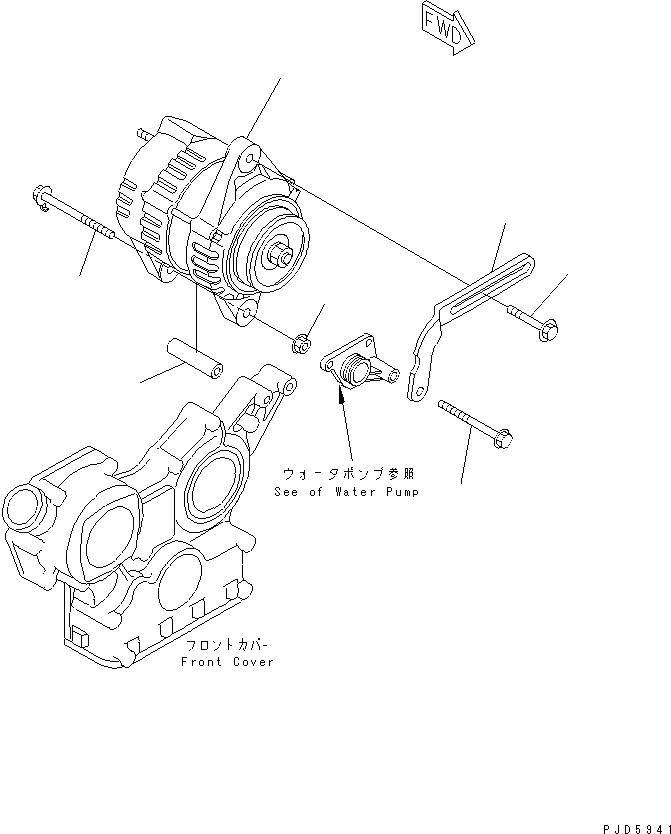 FWD

ウォータポンプ参照
See of Water Pump

フロントカバー
Front Cover

PJD5941