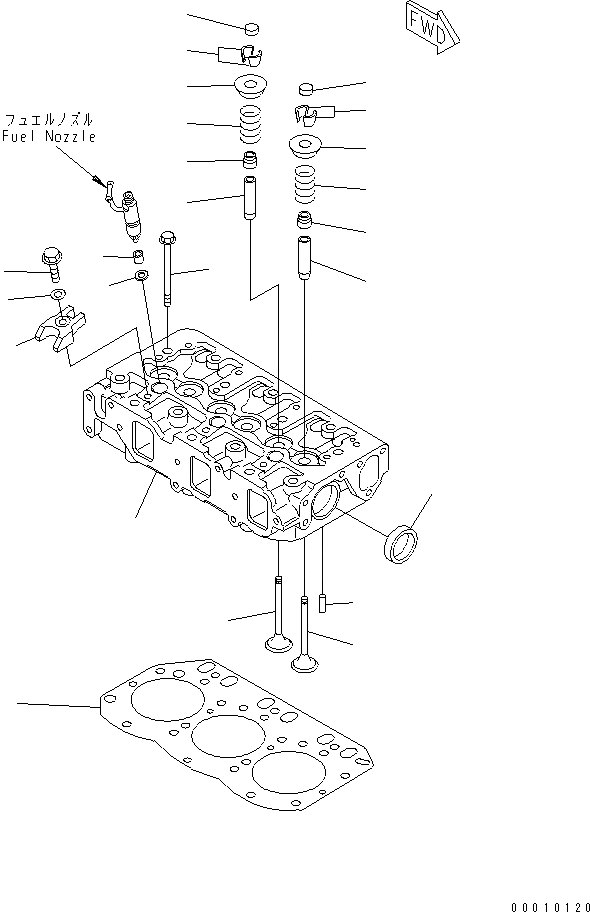 FWD

フュエルノズル
Fuel Nozzle

00010120