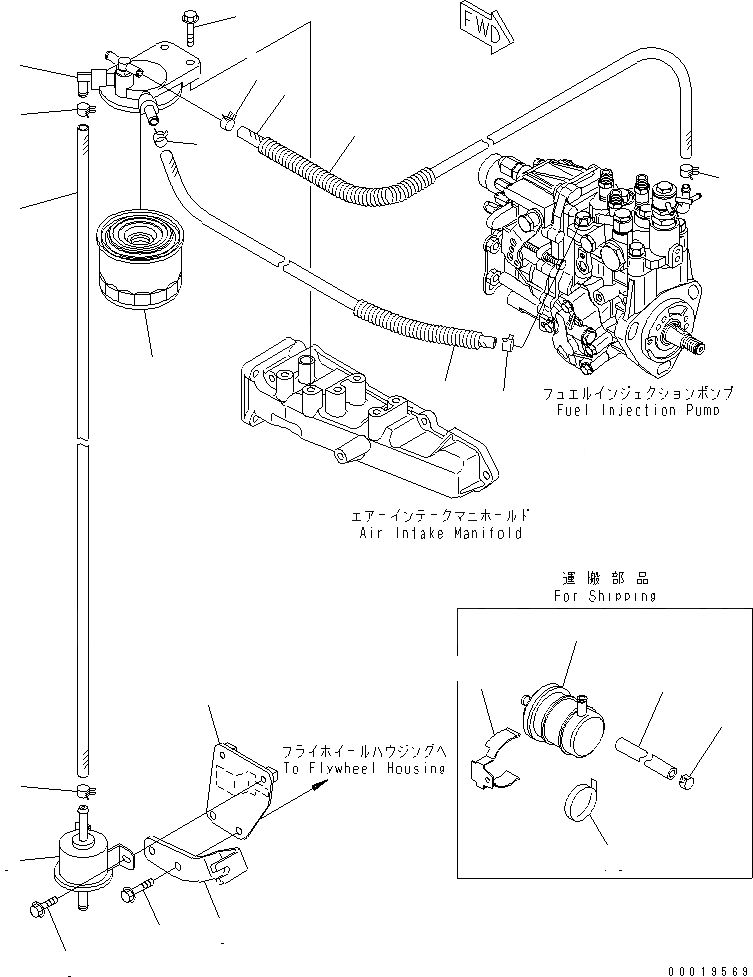 FWD

フュエルインジェクションポンプ
Fuel Injection Pump

エアーインテークマニホールド
Air Intake Manifold

運搬部品
For Shipping

フライホイールハウジングへ
To Flywheel Housing

00019569