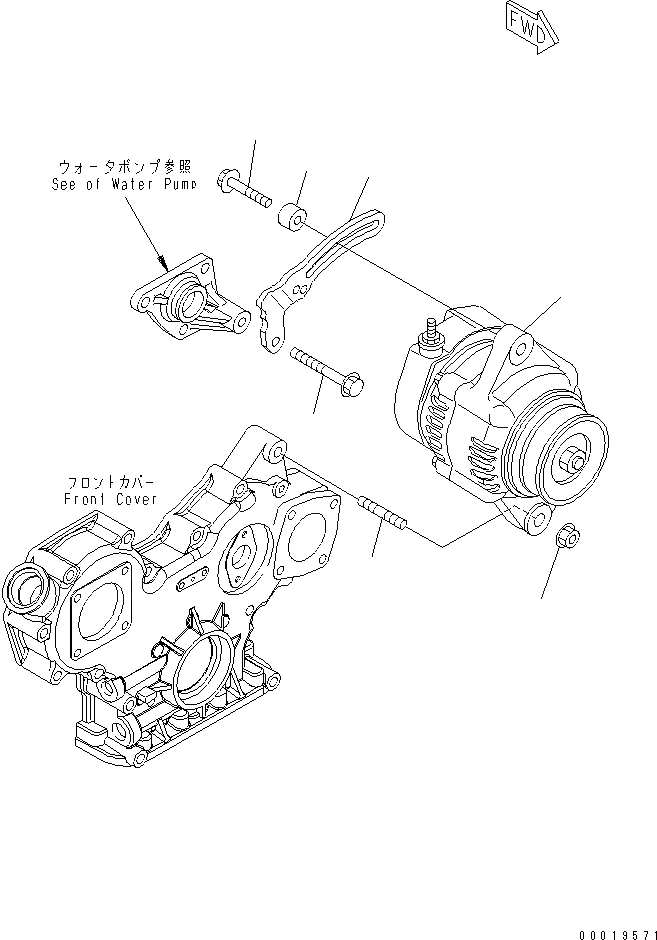 FWD

ウォータポンプ参照
See of Water Pump

フロントカバー
Front Cover

00019571