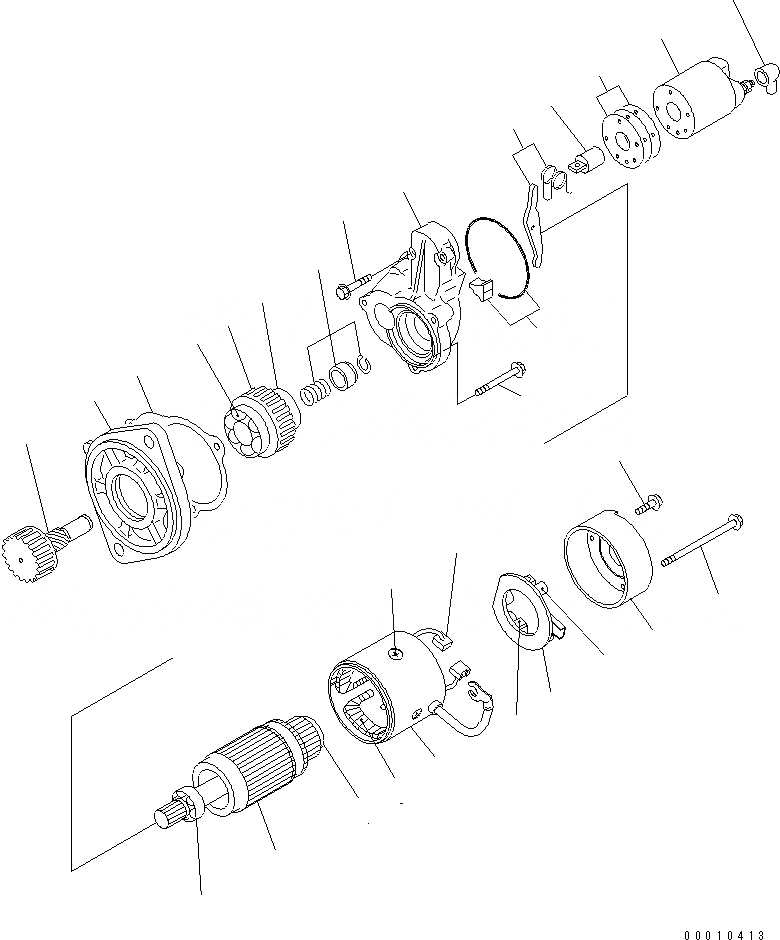 00010413