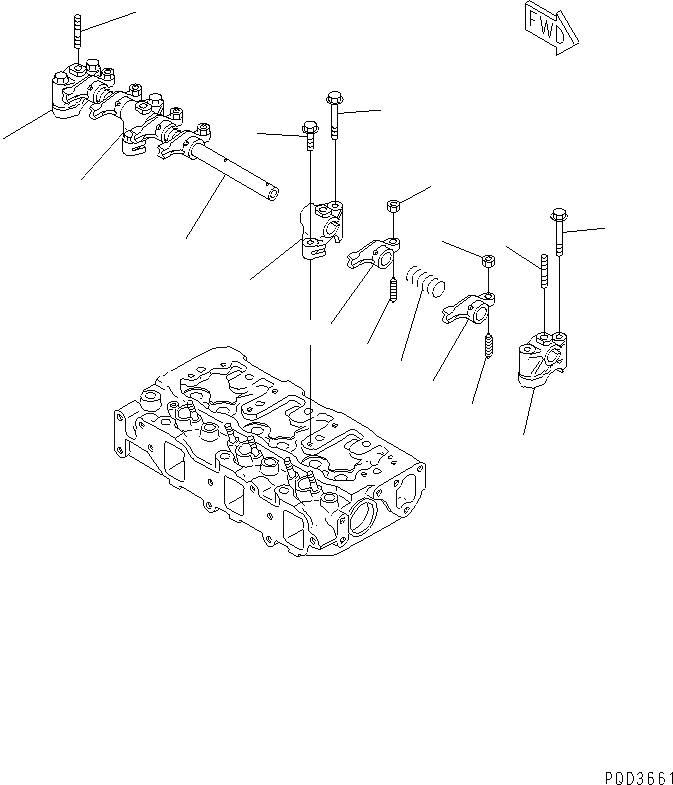 FWD

PQD3661