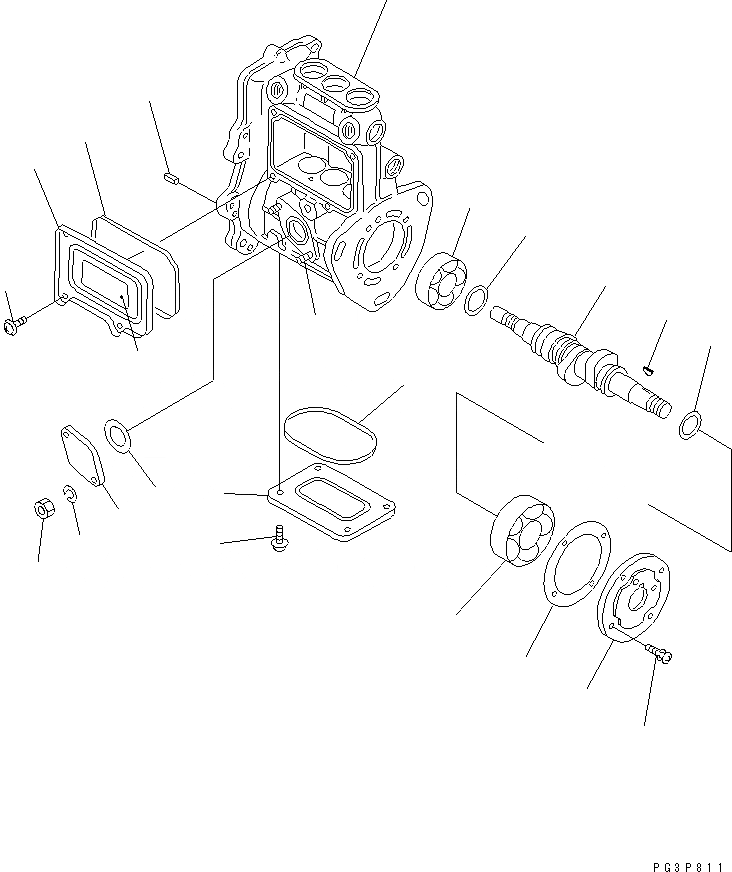 PG3P811