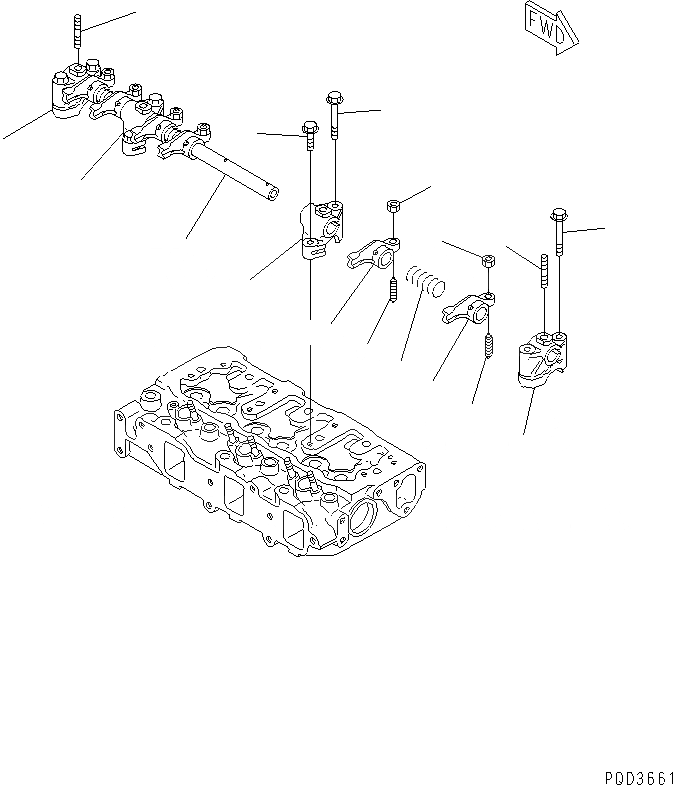 FWD

PQD3661