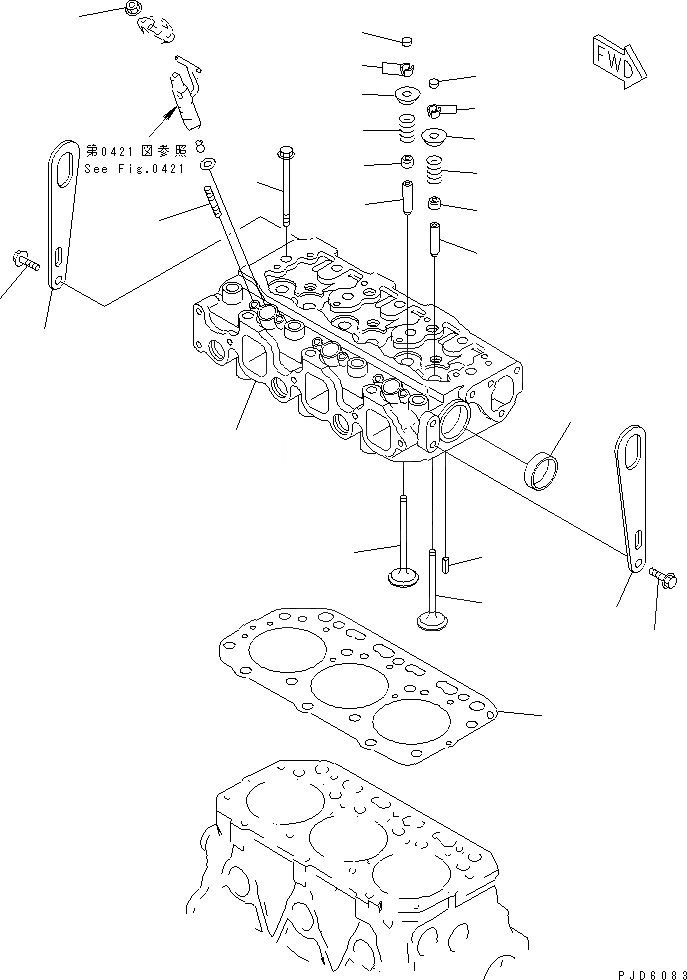 FWD

第0421図参照
See Fig.0421

PJD6083