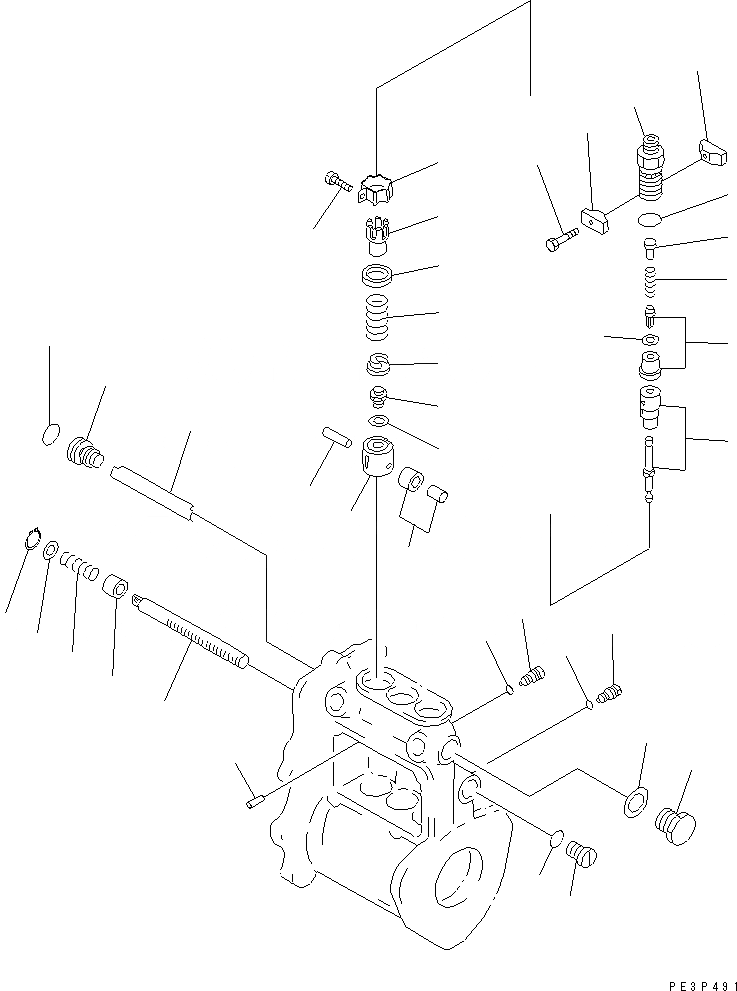 PE3P491