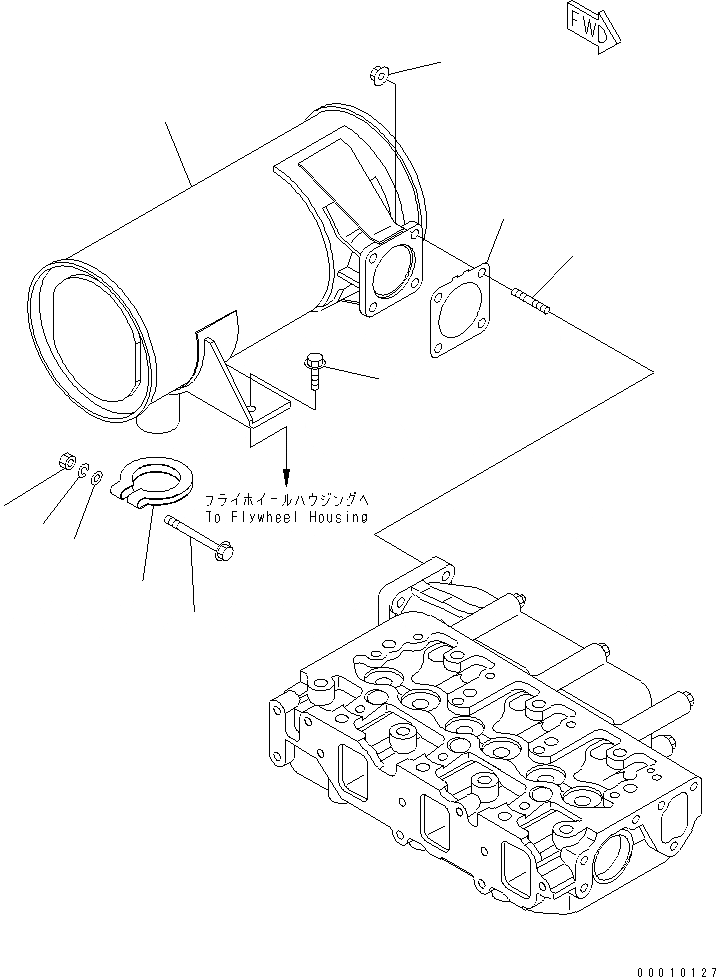 FWD

フライホイールハウジングへ
To Flywheel Housing

00010127