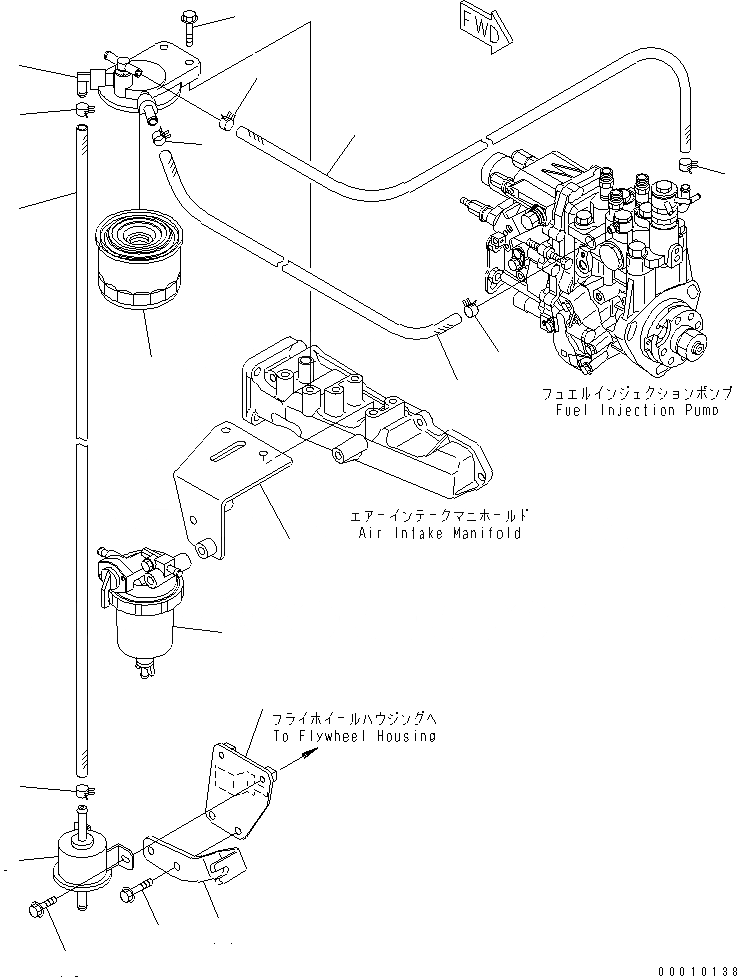 FWD

フュエルインジェクションポンプ
Fuel Injection Pump

エアーインテークマニホールド
Air Intake Manifold

フライホイールハウジングへ
To Flywheel Housing

00010138