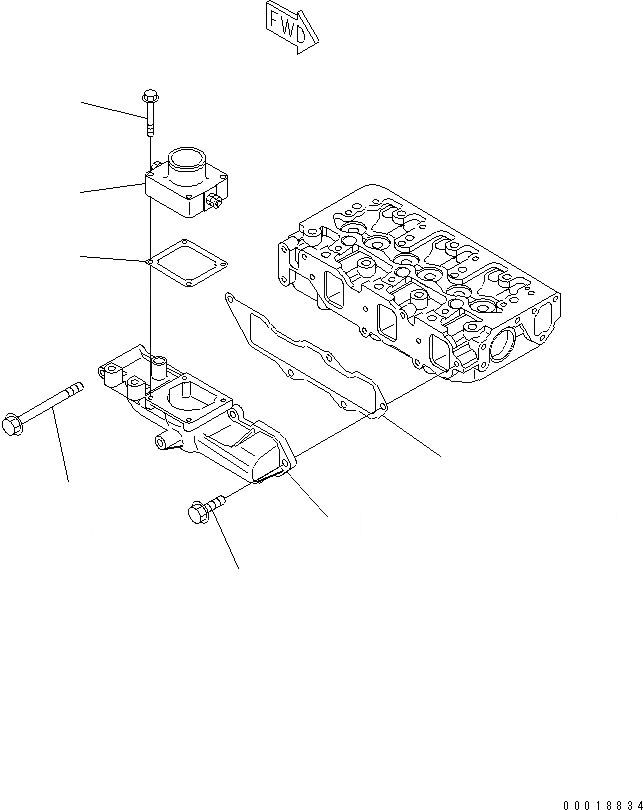 FWD

00018834