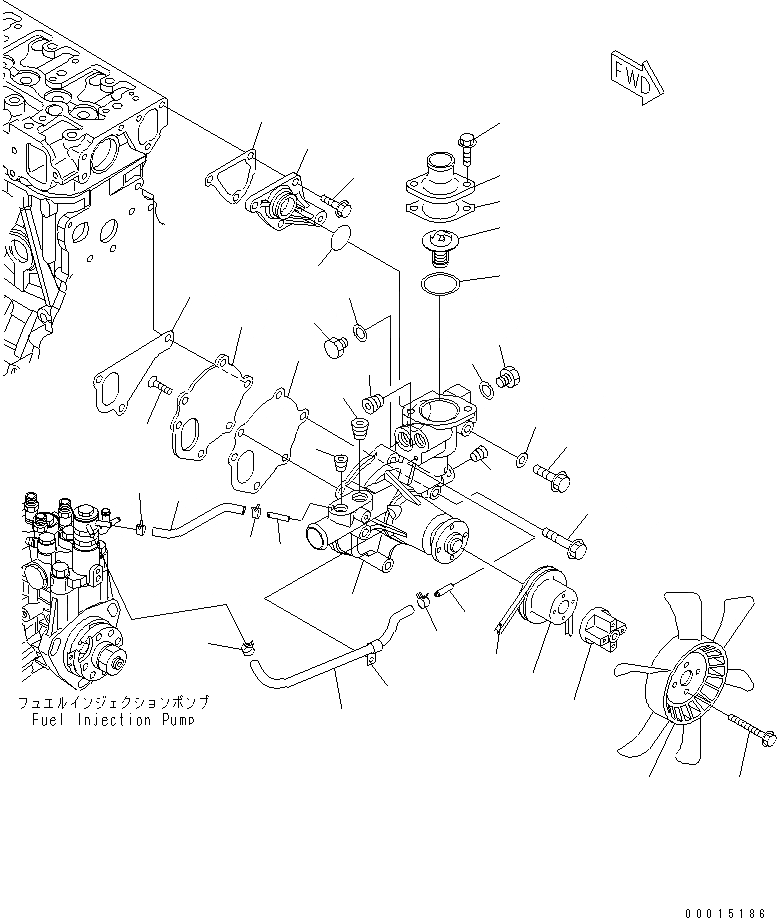 FWD

フュエルインジェクションポンプ
Fuel Injection Pump

00015186