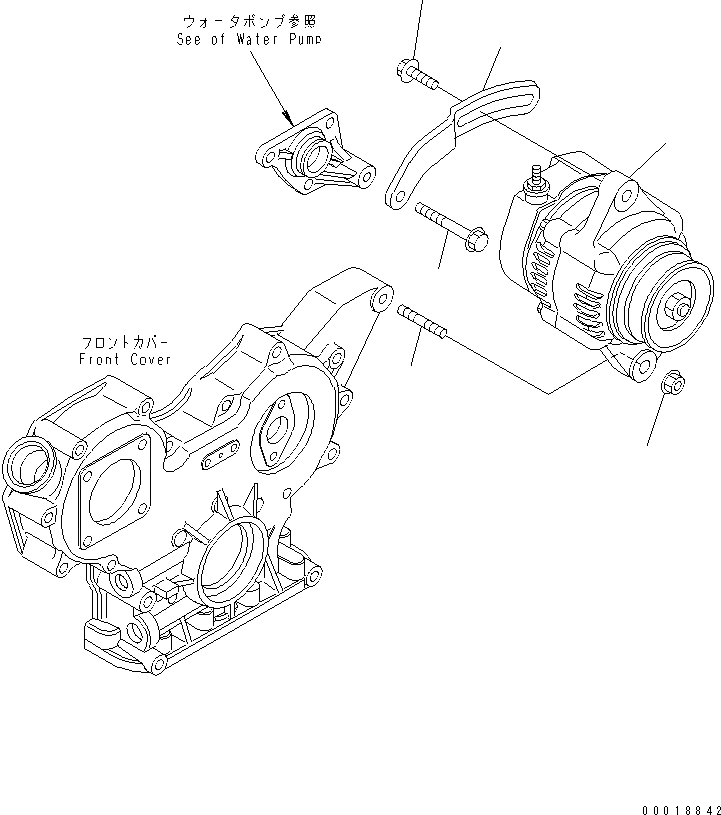 ウォータポンプ参照
See of Water Pump

フロントカバー
Front Cover

00018842