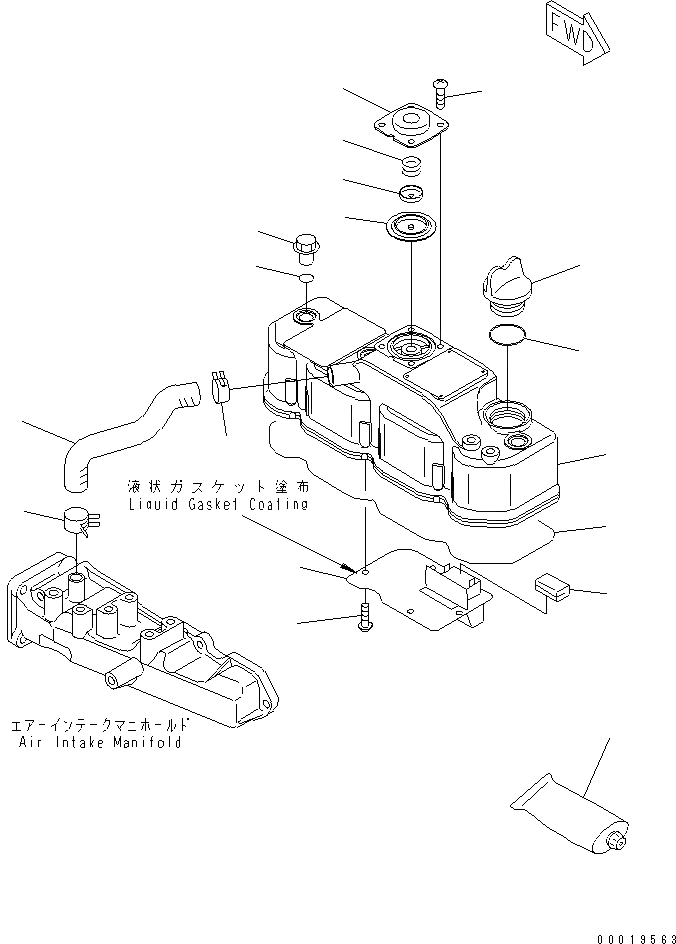 FWD

液状ガスケット塗布
Liquid Gasket Coating

エアーインテークマニホールド
Air Intake Manifold

00019563