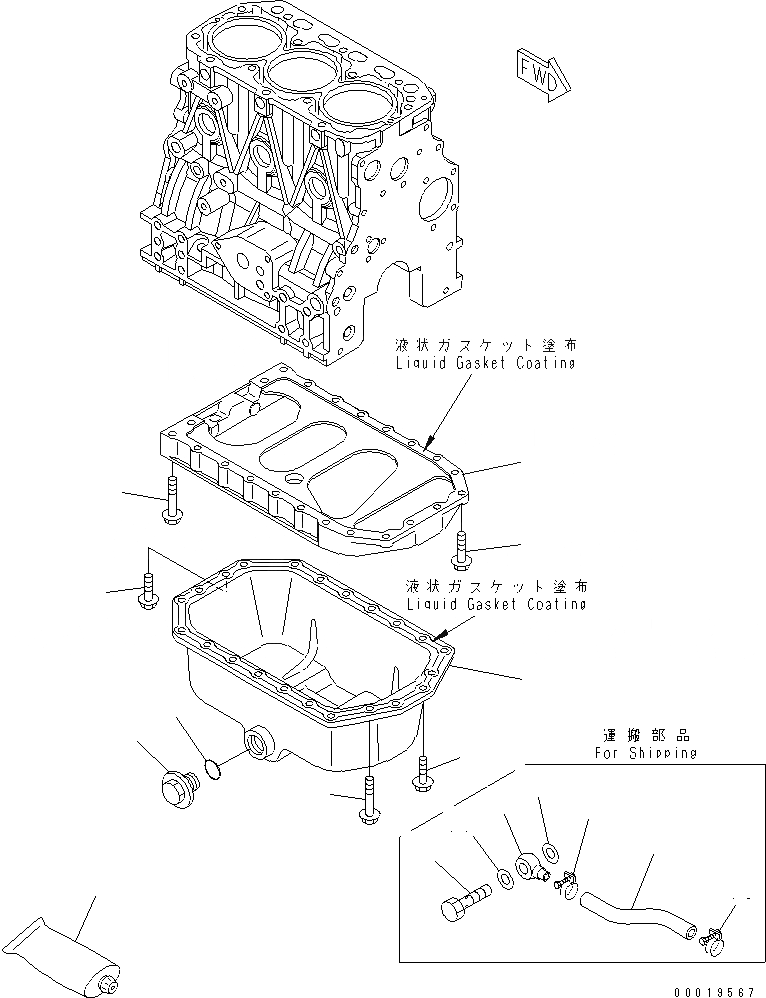 FWD

液状ガスケット塗布
Liquid Gasket Coating

液状ガスケット塗布
Liquid Gasket Coating

運搬部品
For Shipping

00019567