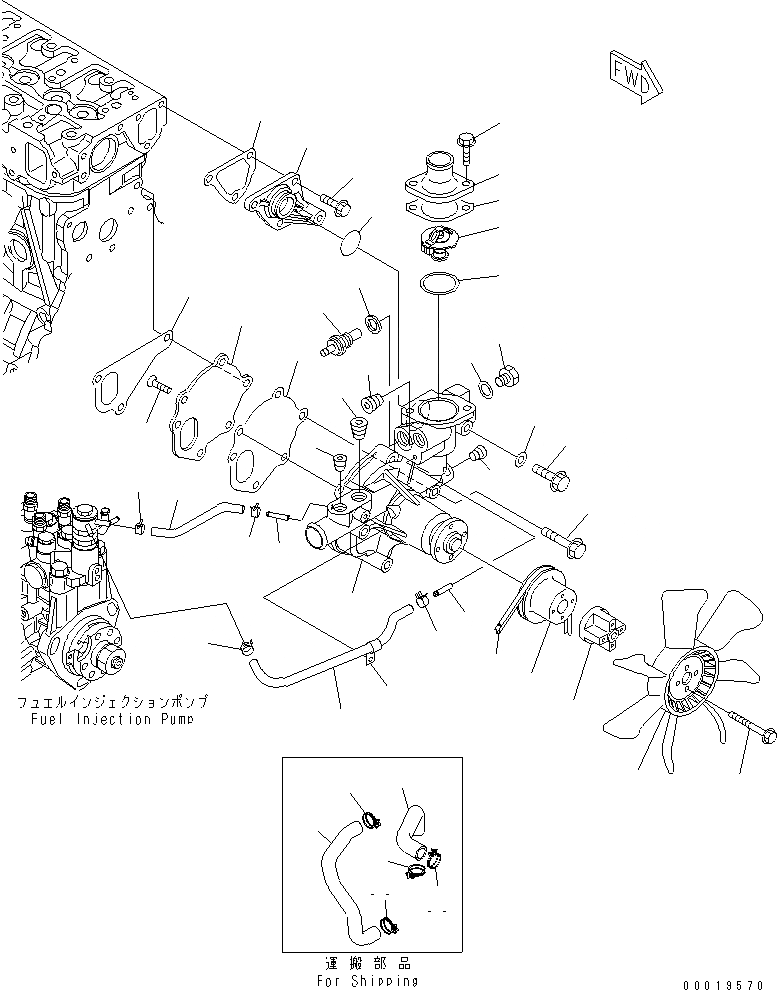 FWD

フュエルインジェクションポンプ
Fuel Injection Pump

運搬部品
For Shipping

00019570