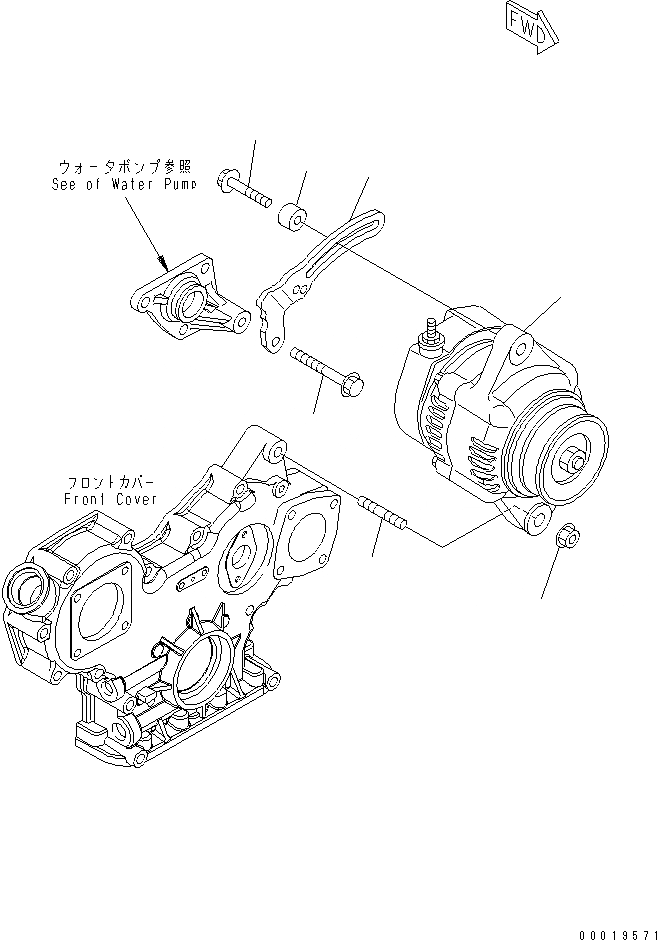 FWD

ウォータポンプ参照
See of Water Pump

フロントカバー
Front Cover

00019571