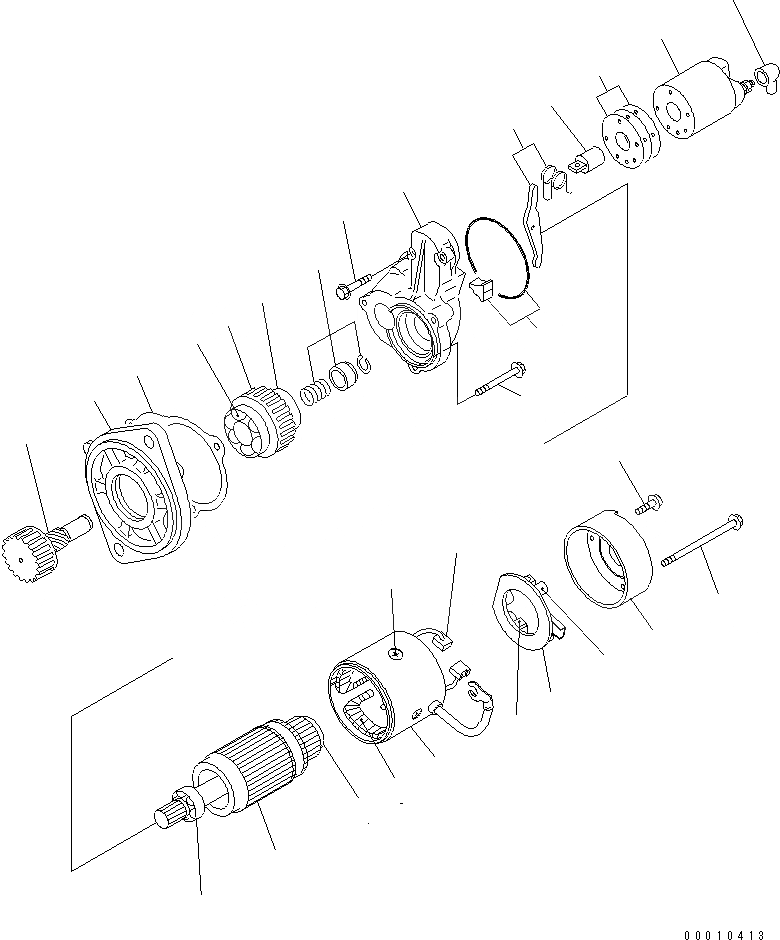 00010413