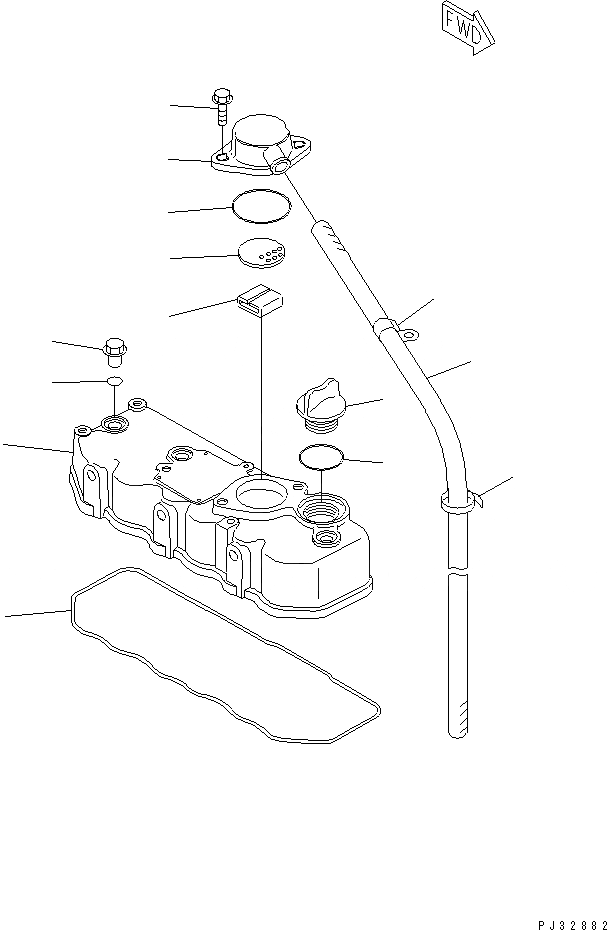 FWD

PJ32882