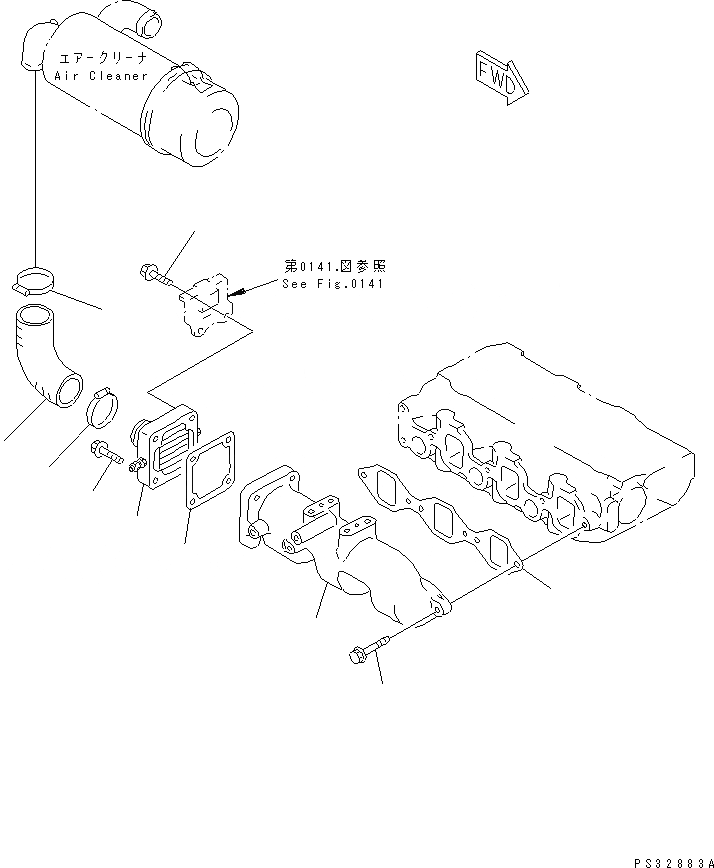 エアークリーナ
Air Cleaner

FWD

第0141.図参照
See Fig.0141

PS32883A