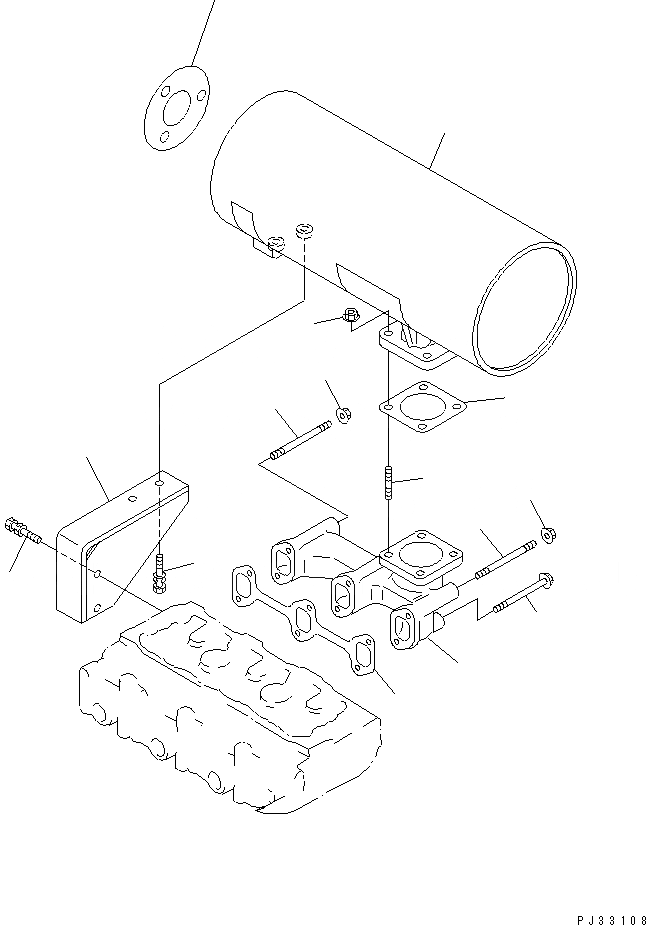 PJ33108