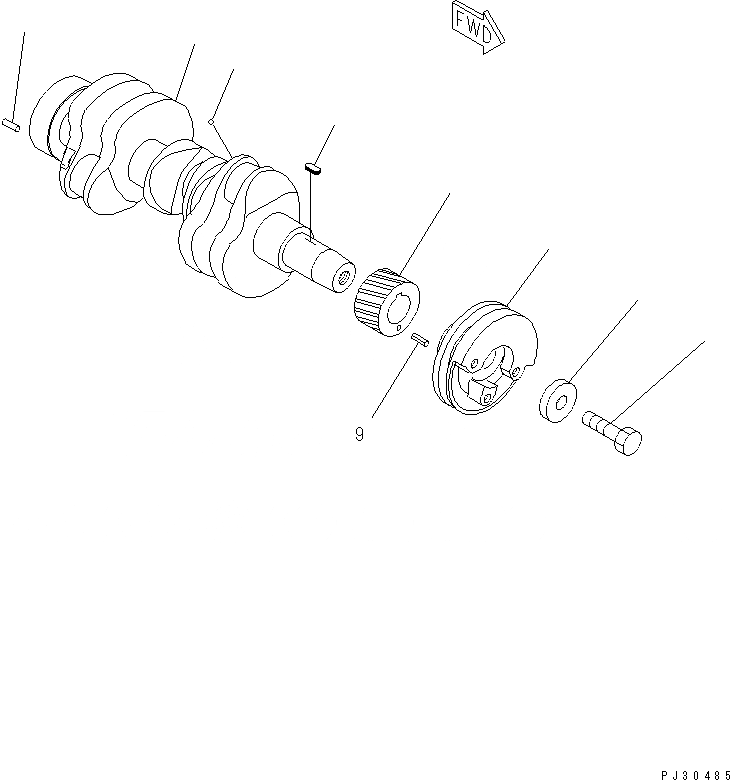 FWD

9

PJ30485