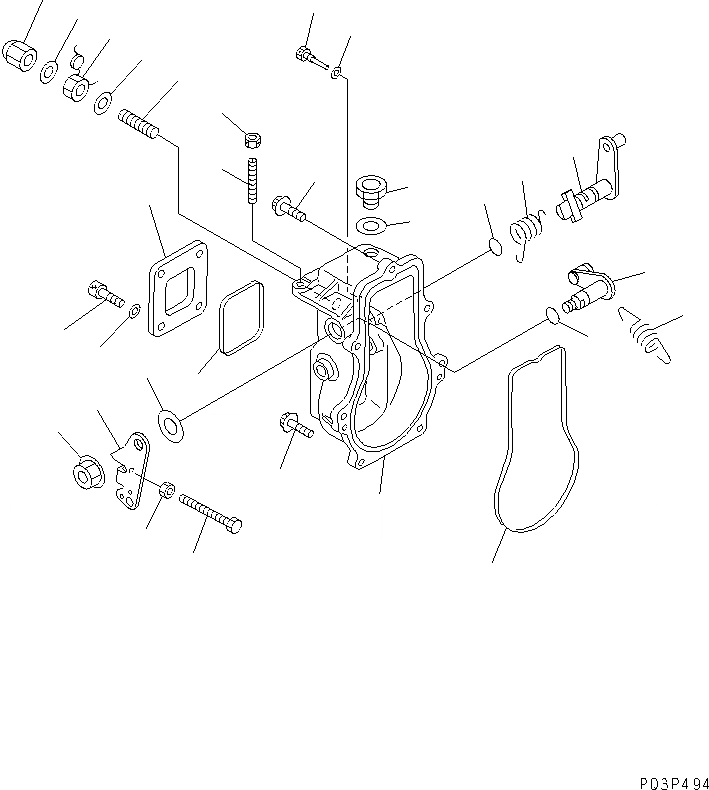 P03P494