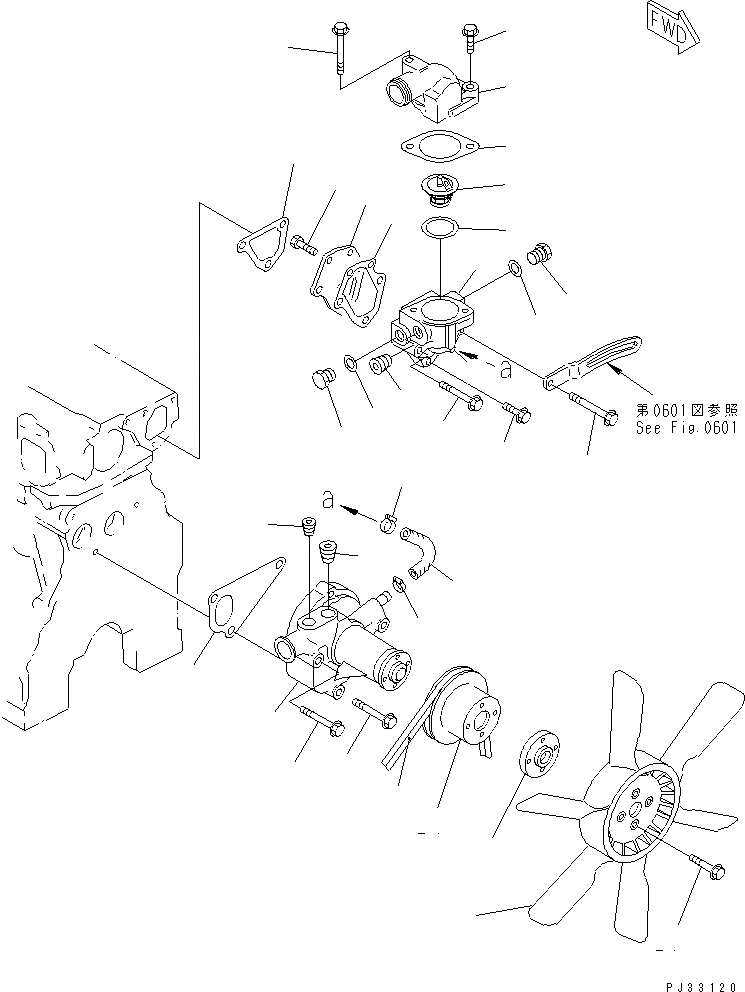 FWD

a

第0601図参照
See Fig.0601

a

PJ33120