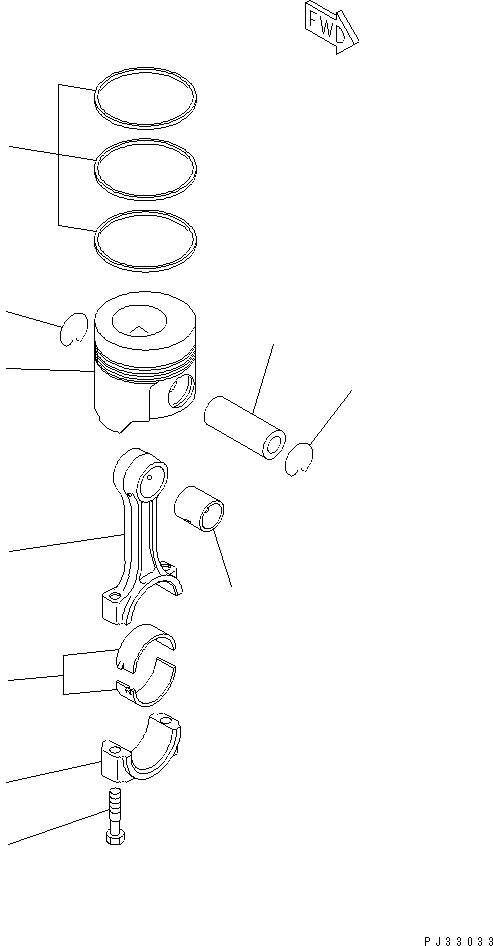 FWD

PJ33033