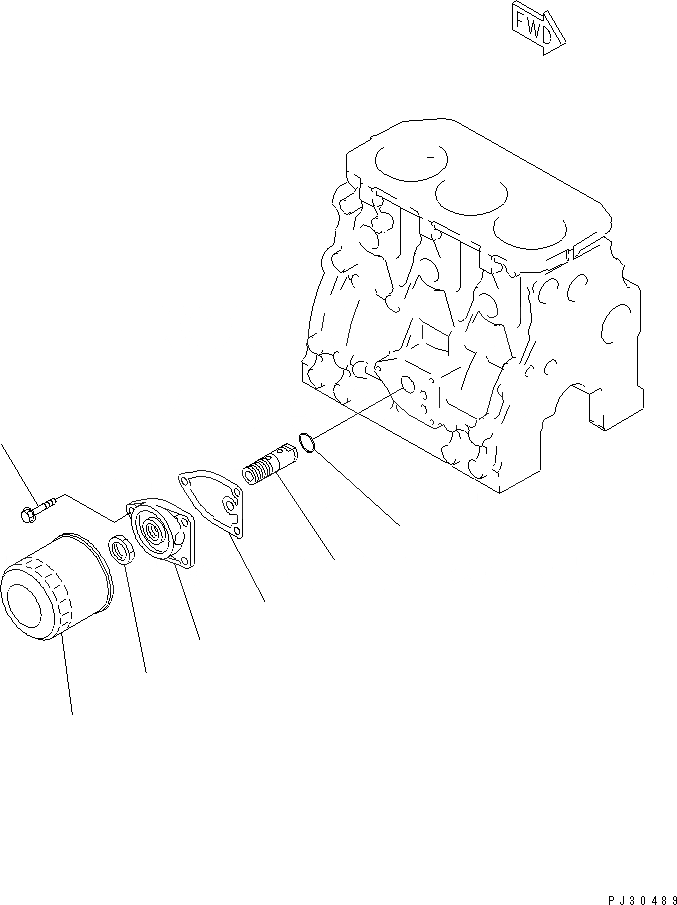 FWD

PJ30489