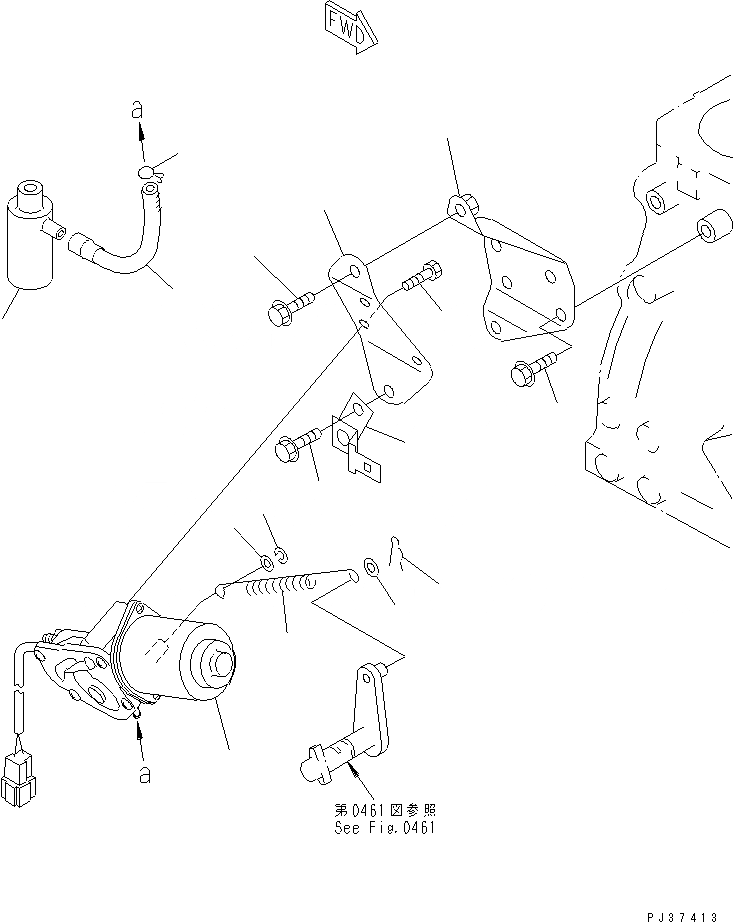 FWD

a

a

第0461図参照
See Fig.0461

PJ37413