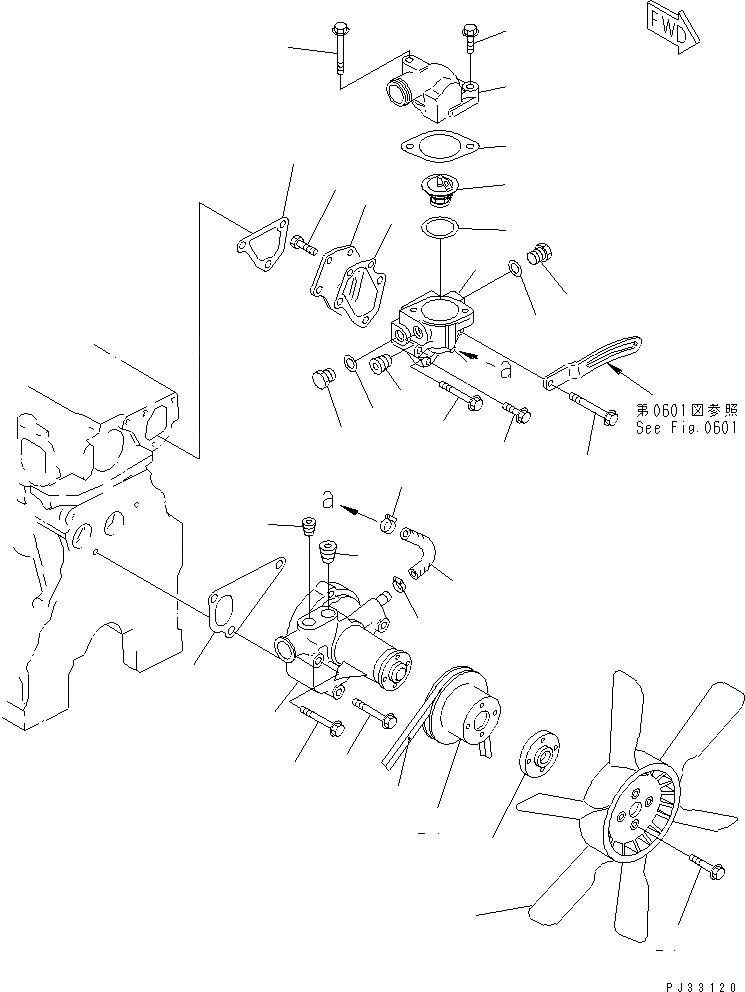 FWD

a

第0601図参照
See Fig.0601

a

PJ33120