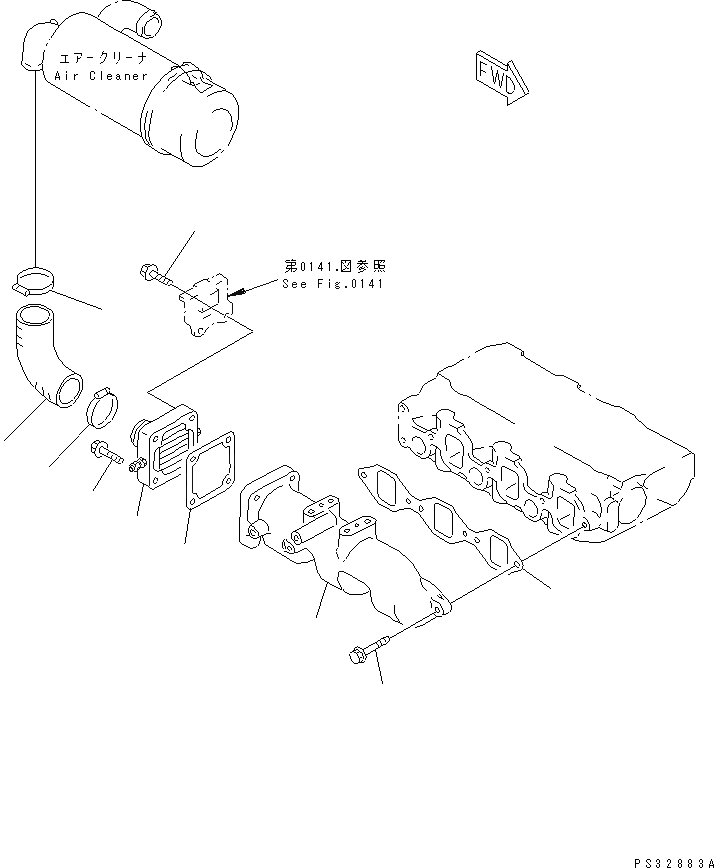 エアークリーナ
Air Cleaner

FWD

第0141.図参照
See Fig.0141

PS32883A