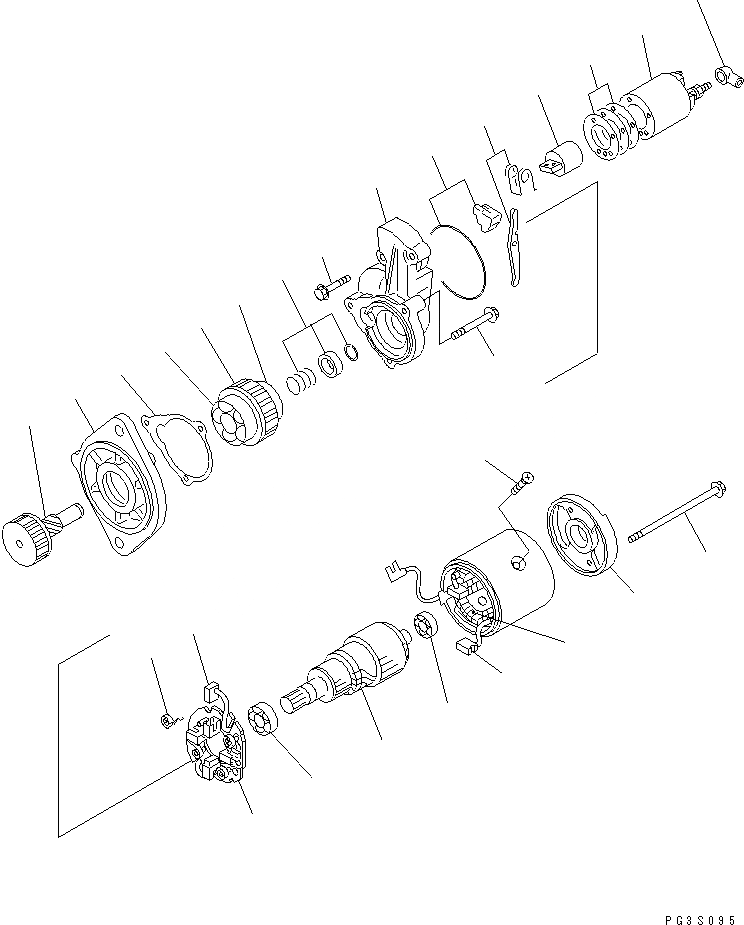 PG3S095