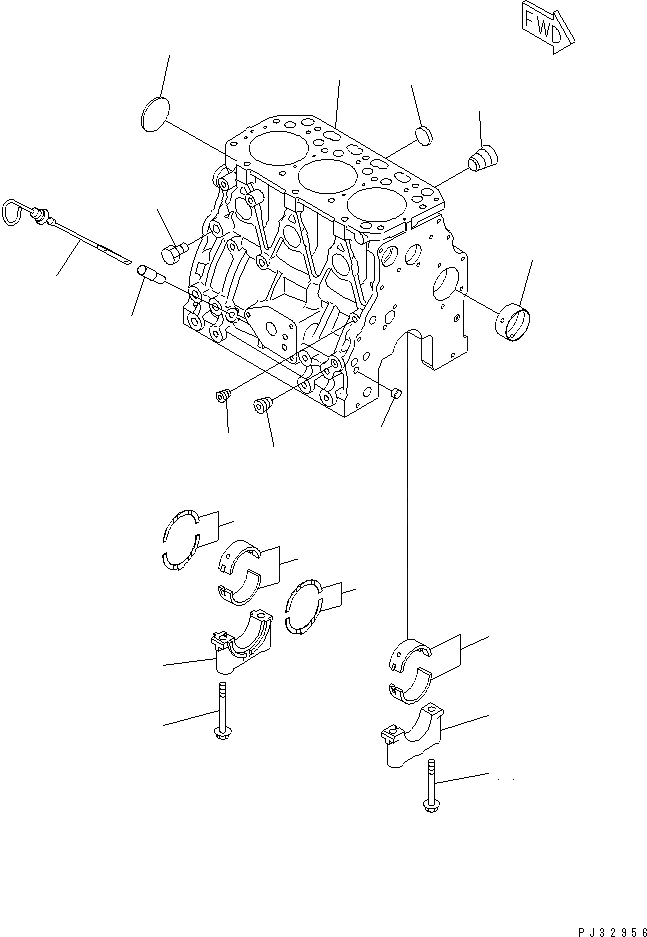 FWD

PJ32956