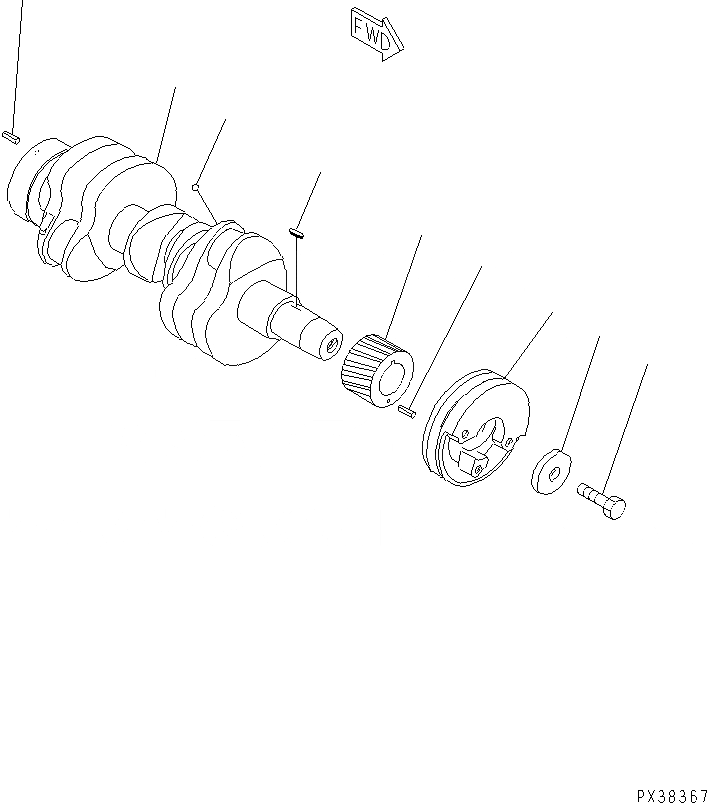 FWD

PX38367