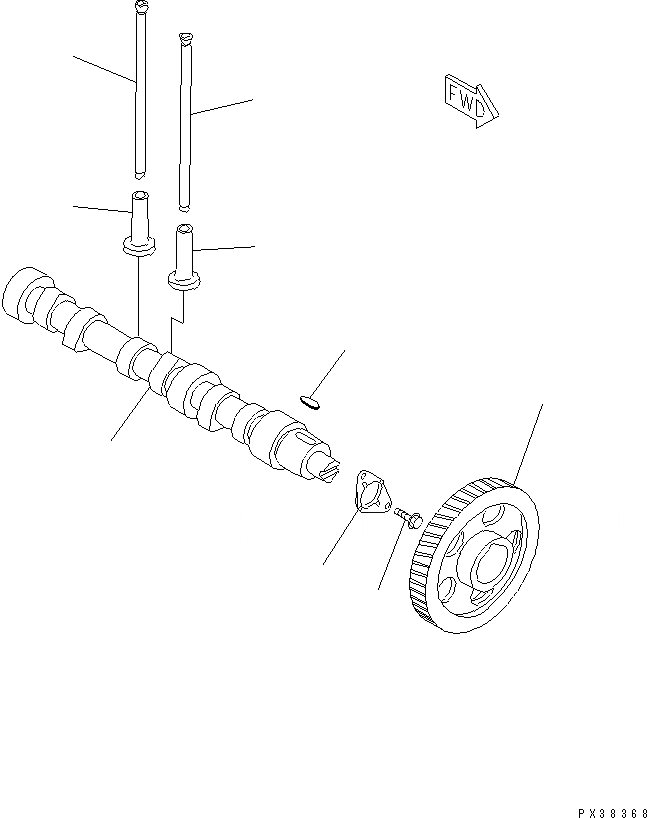 FWD

PX38368