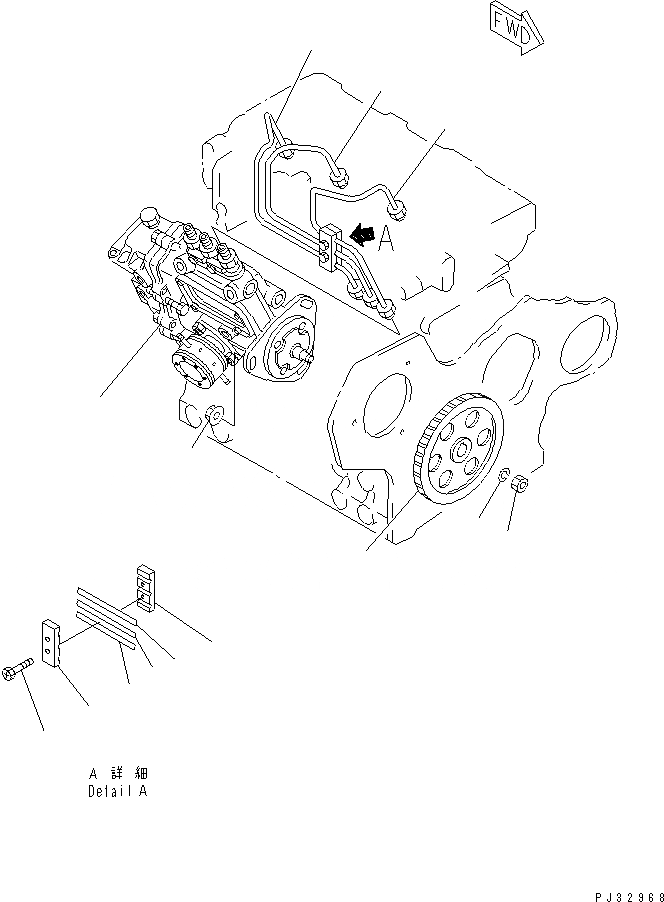 FWD

A

A 詳 細
Detail A

PJ32968