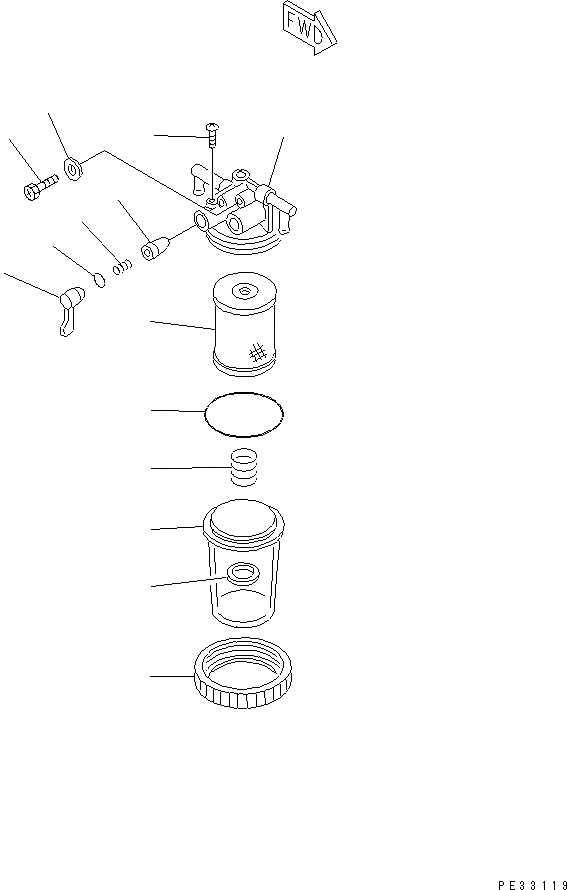 FWD

PE33119