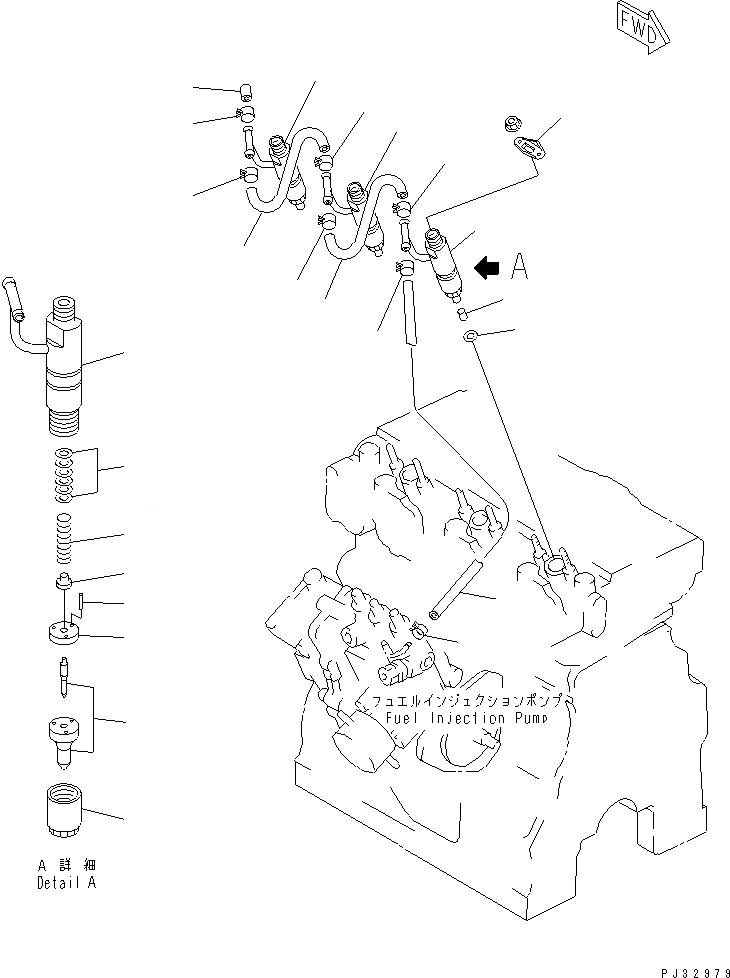 FWD

A

フュエルインジェクションポンプ
Fuel Injection Pump

A 詳細
Detail A

PJ32979