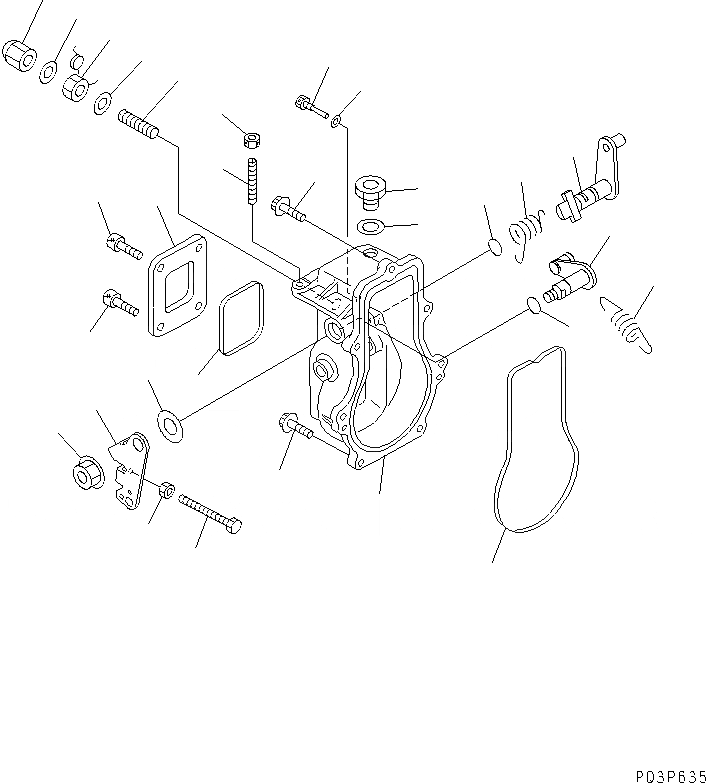 P03P635