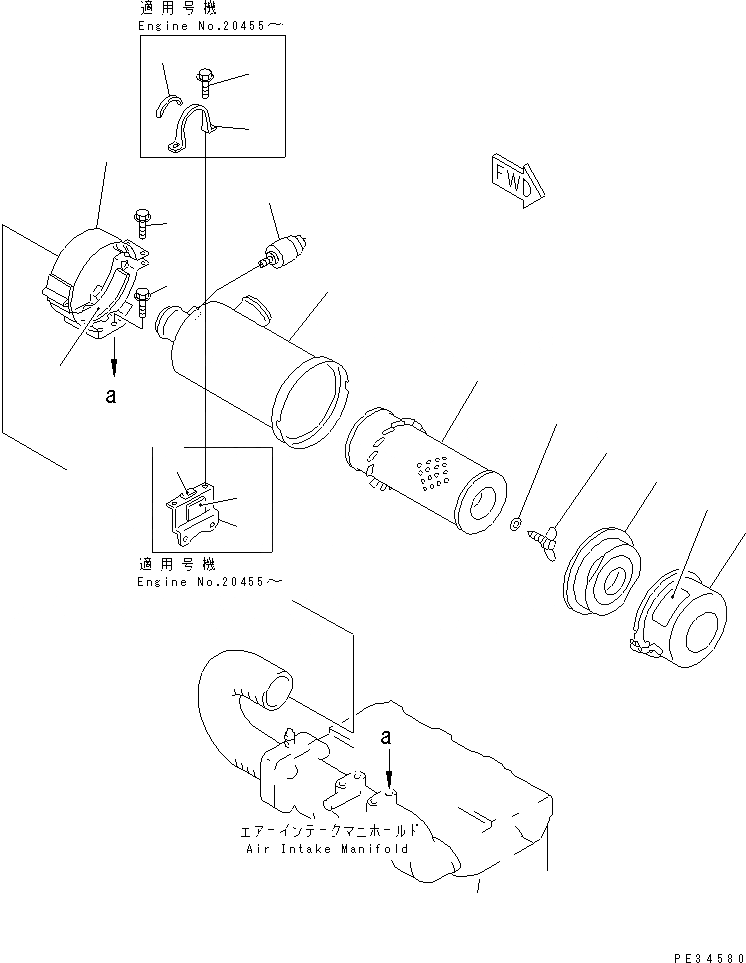 適用号機
Engine No.20455～

FWD

a

適用号機
Engine No.20455～

a

エアーインテークマニホールド
Air Intake Manifold

PE34580