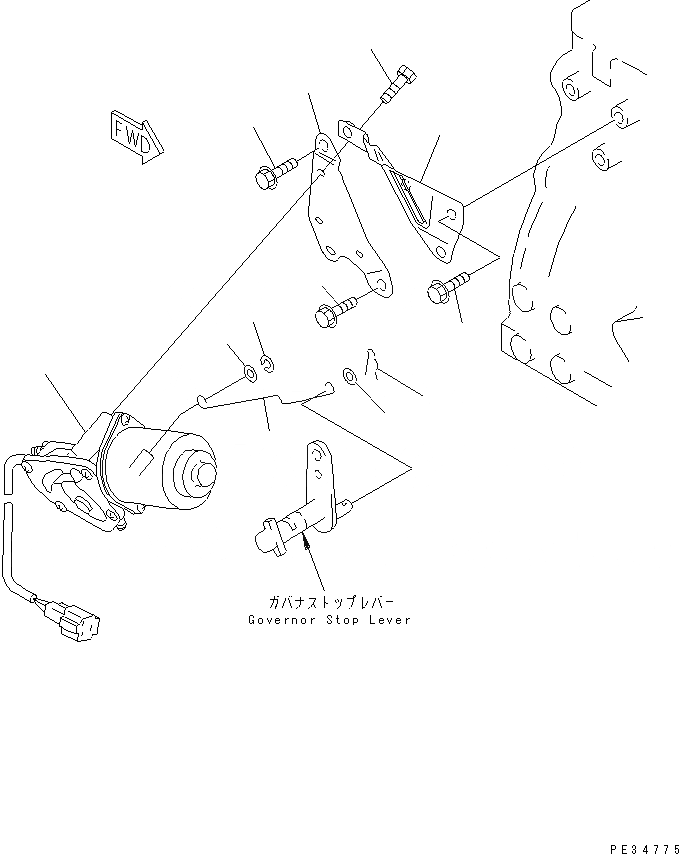 FWD

ガバナストップレバー
Governor Stop Lever

PE34775